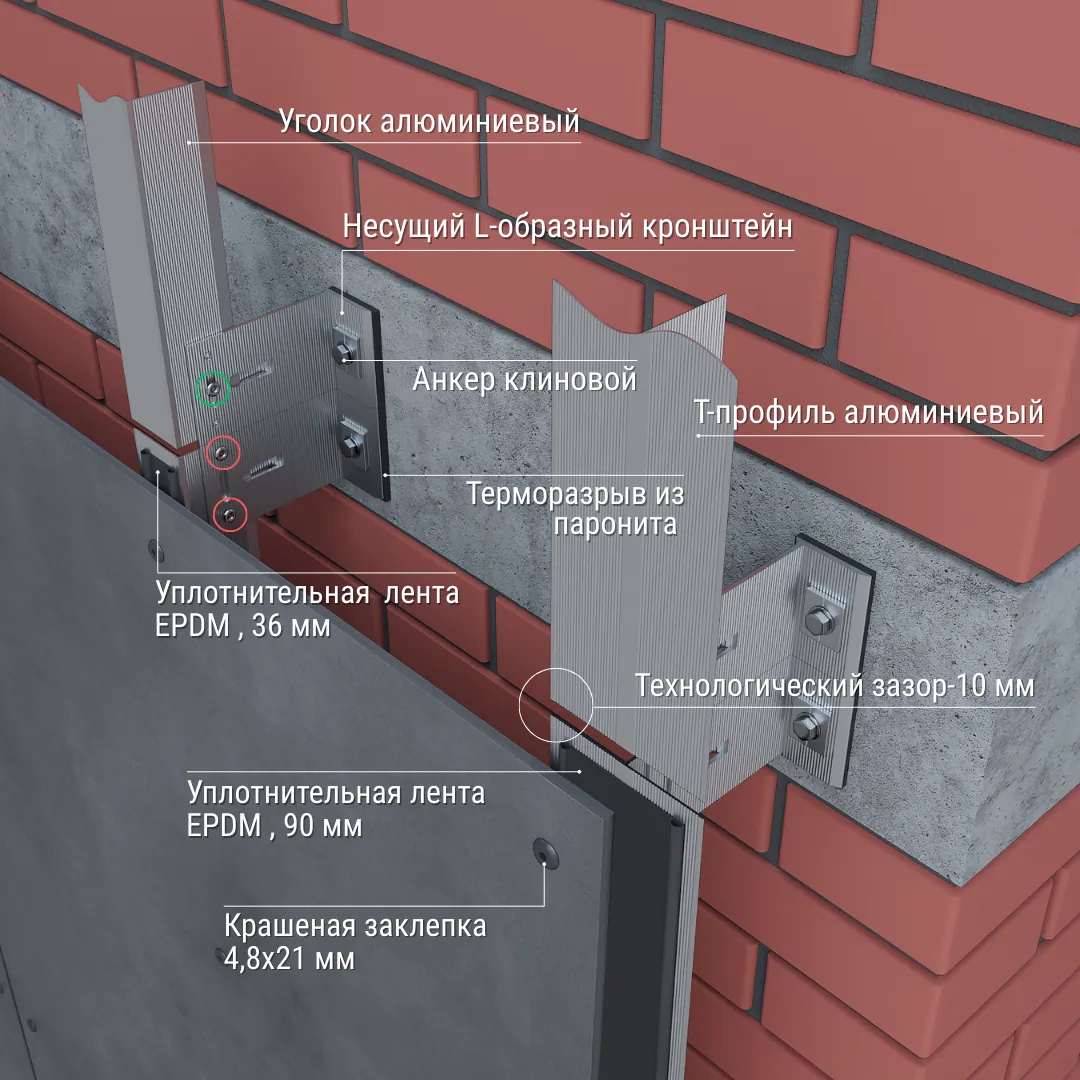 Уголок алюминиевый

Несущий L-образный кронштейн

Анкер клиновой

Т-профиль алюминиевый

Терморазрыв из паронита

Уплотнительная  лента EPDM , 36 мм

Технологический зазор-10 мм

Уплотнительная лента EPDM , 90 мм

Крашеная заклепка 4,8х21 мм