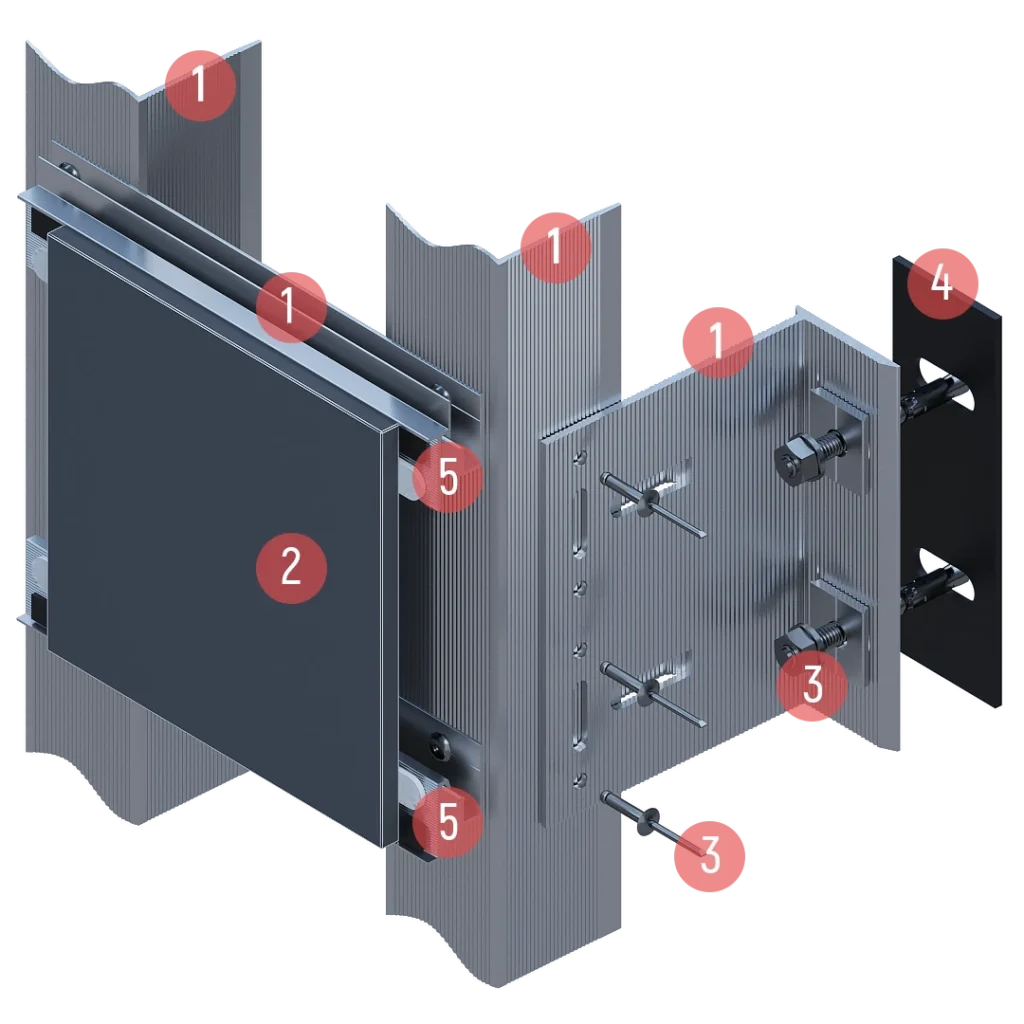 1
1
1
1
4
5
2
3
5
3